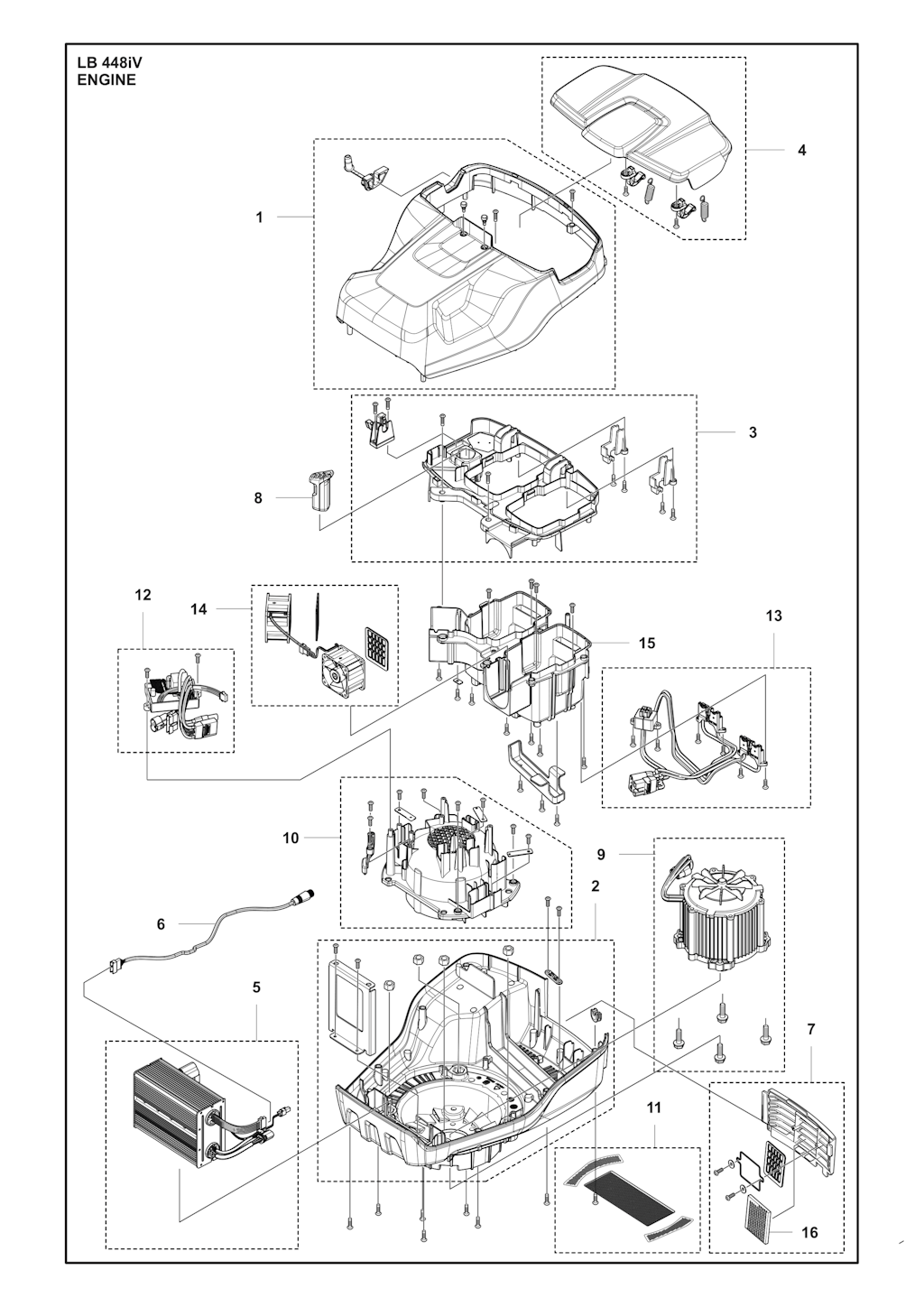 LB 448iV
ENGINE

4
1
3
8
12
14
15
13
10
9
2
6
5
7
11
16