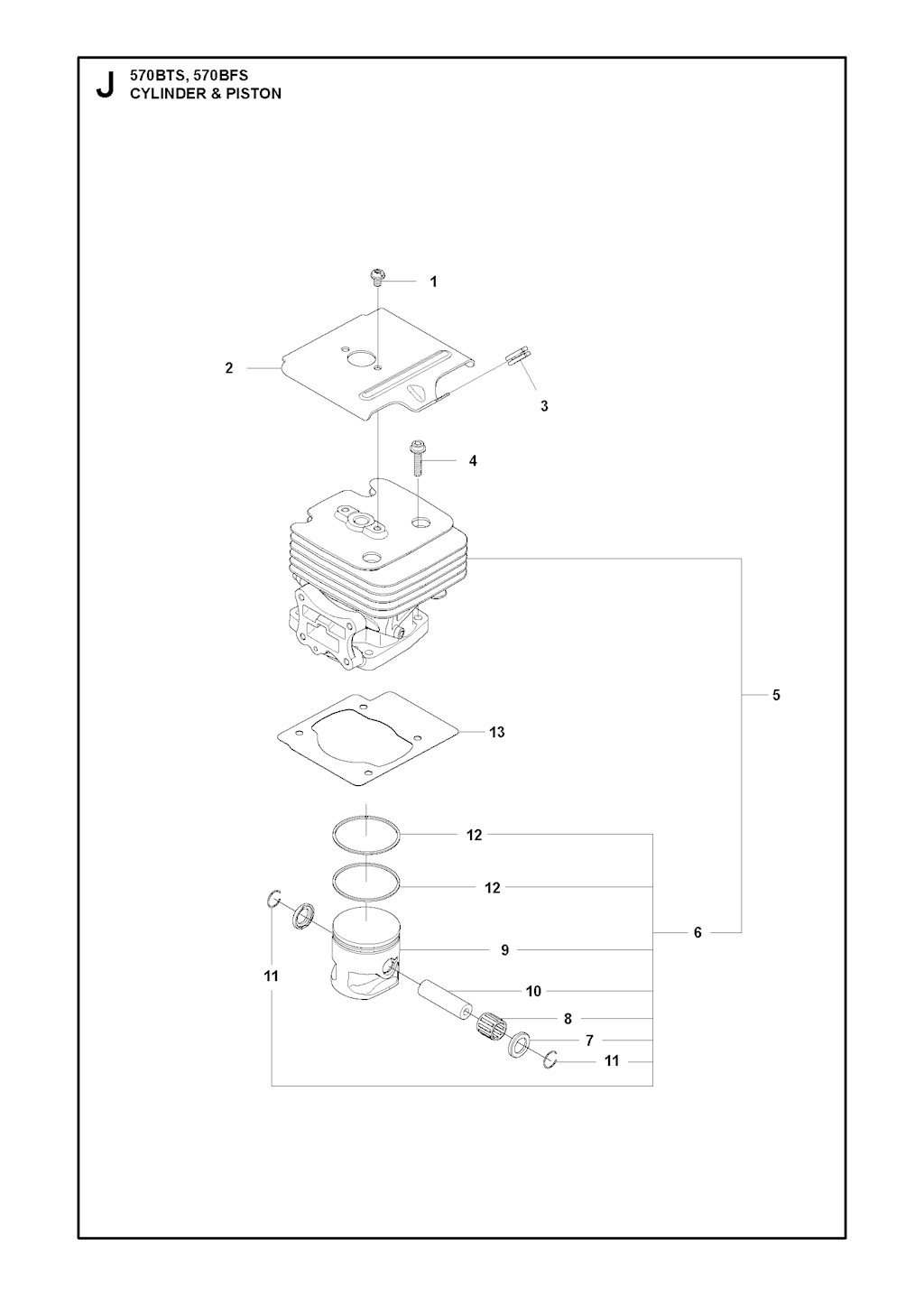 J 570BTS, 570BFS
CYLINDER & PISTON

1
2
3
4
5
13
12
12
6
9
11
10
8
7
11