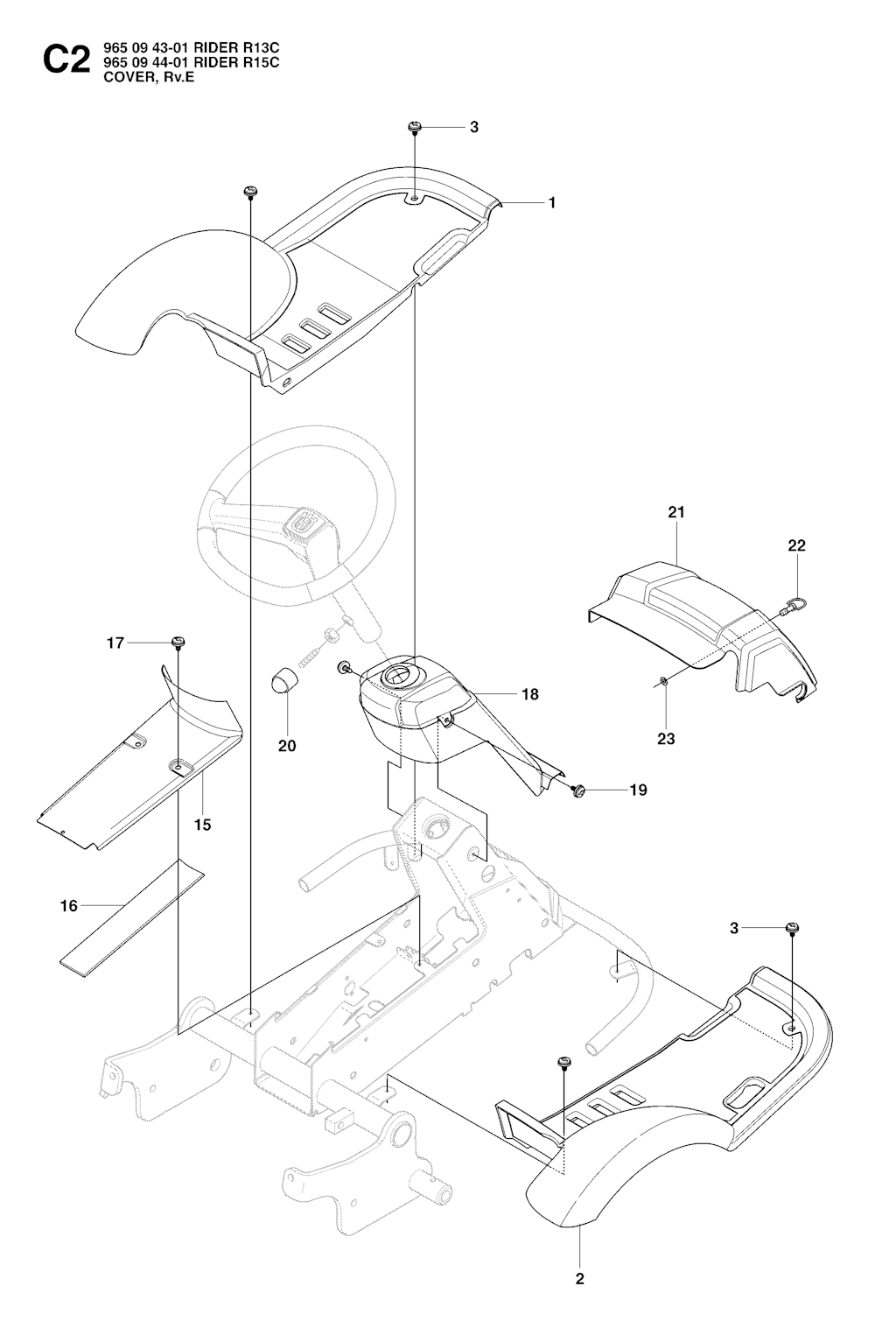 C2 965 09 43-01 RIDER R13C
965 09 44-01 RIDER R15C
COVER, Rv.E

3
1
21
22
17
18
20
23
19
15
16
3
2