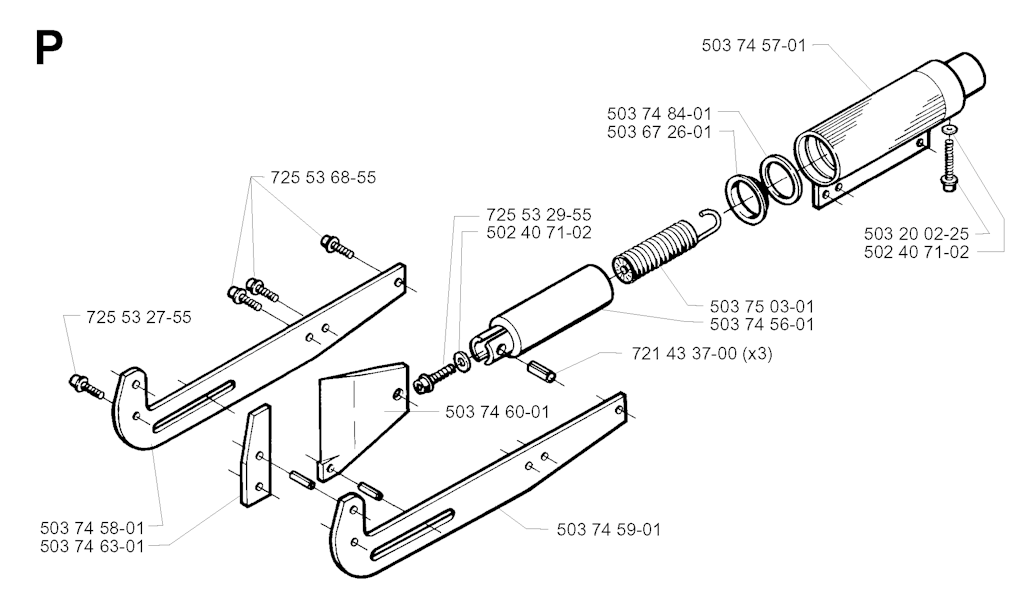 P

503 74 57-01

503 74 84-01
503 67 26-01

725 53 68-55

725 53 29-55
502 40 71-02

503 20 02-25
502 40 71-02

725 53 27-55

503 75 03-01
503 74 56-01

721 43 37-00 (x3)

503 74 60-01

503 74 58-01
503 74 63-01

503 74 59-01