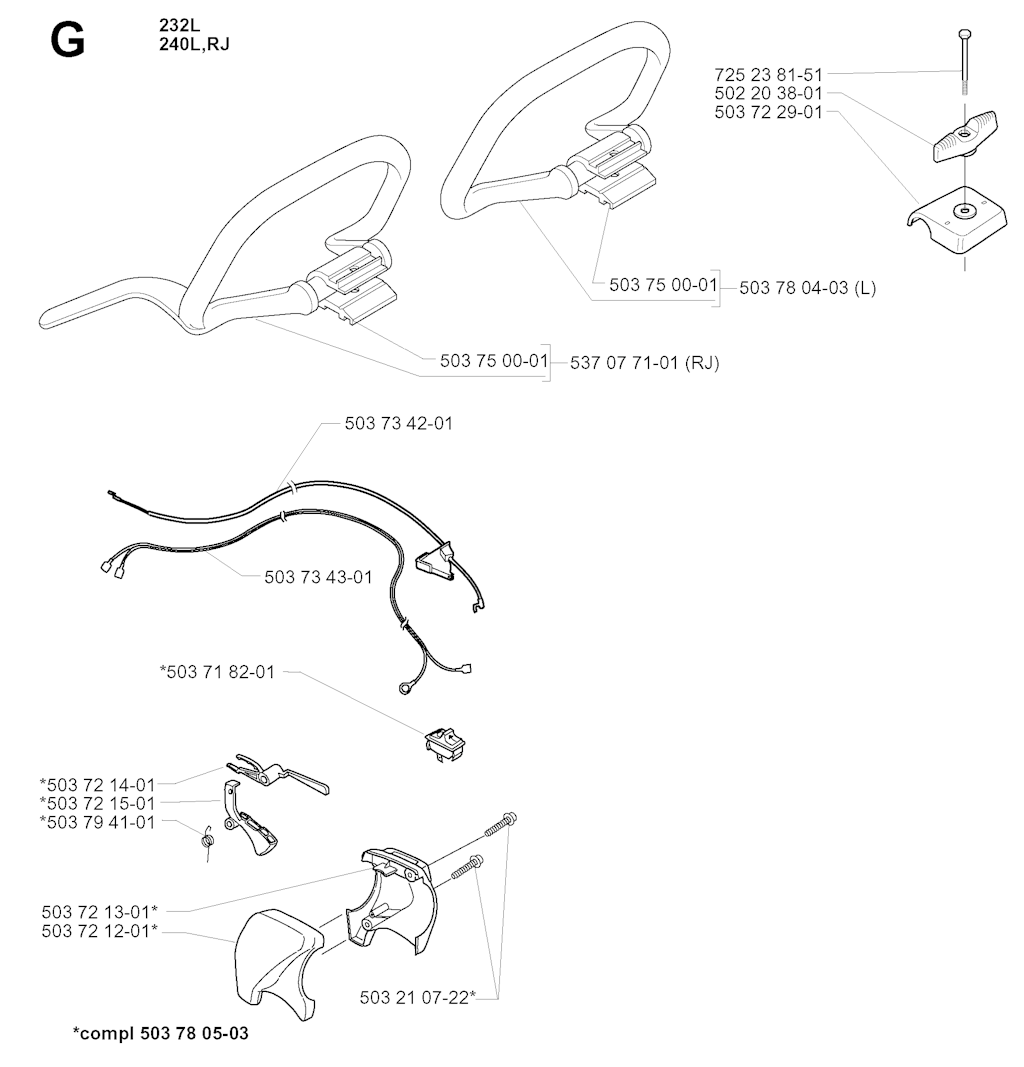 G

232L
240L,RJ

725 23 81-51
502 20 38-01
503 72 29-01

503 75 00-01 503 78 04-03 (L)

503 75 00-01 537 07 71-01 (RJ)

503 73 42-01

503 73 43-01

*503 71 82-01

*503 72 14-01
*503 72 15-01
*503 79 41-01

503 72 13-01*
503 72 12-01*

503 21 07-22*

*compl 503 78 05-03