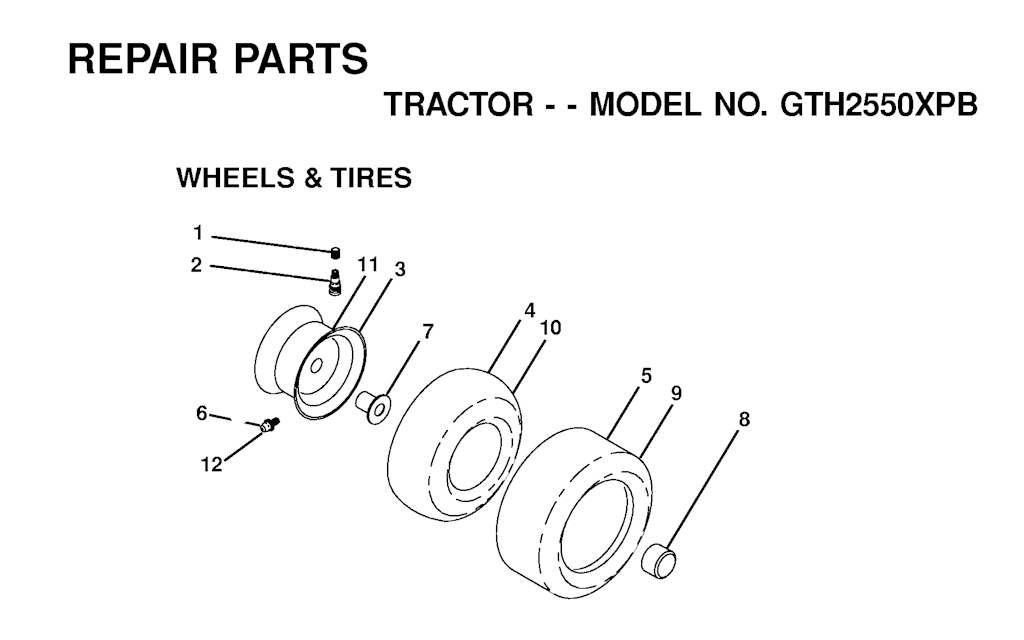 REPAIR PARTS

TRACTOR - - MODEL NO. GTH2550XPB

WHEELS & TIRES

1
2
11
3
4
10
7
5
9
8
6
12