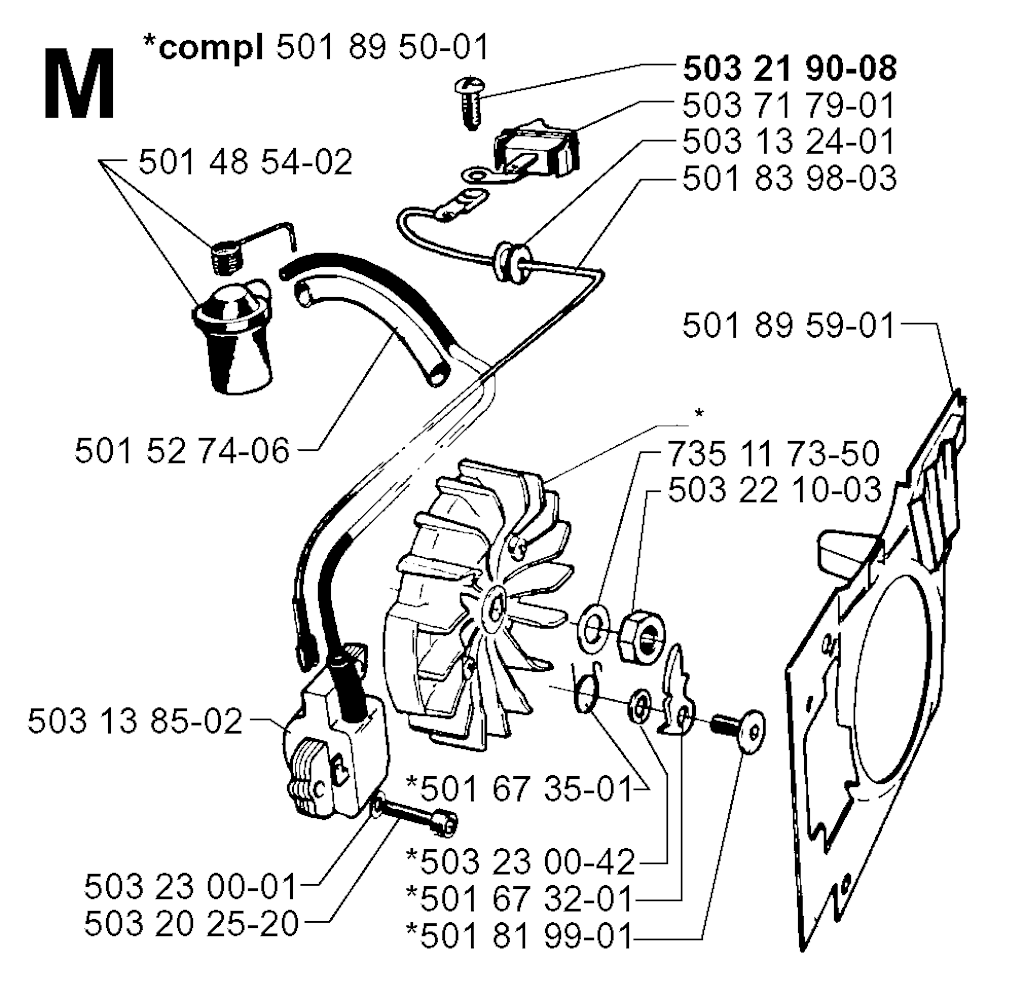 M

*compl 501 89 50-01

503 21 90-08
503 71 79-01
503 13 24-01
501 83 98-03

501 48 54-02

501 89 59-01

501 52 74-06

*

735 11 73-50
503 22 10-03

503 13 85-02

*501 67 35-01
*503 23 00-42
*501 67 32-01
*501 81 99-01

503 23 00-01
503 20 25-20