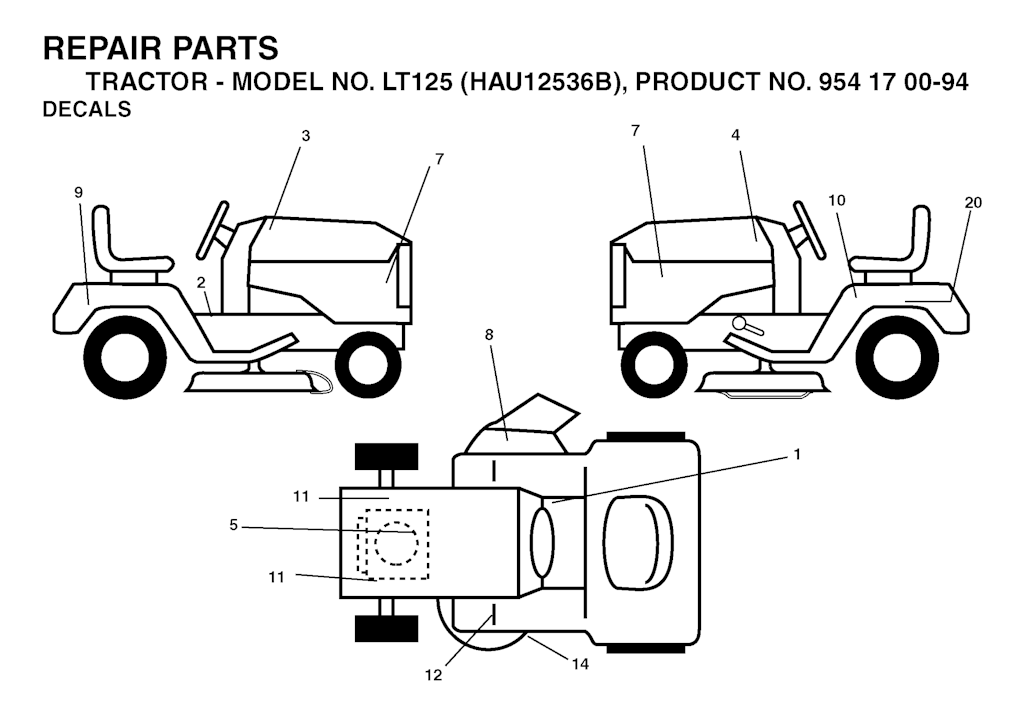 REPAIR PARTS
TRACTOR - MODEL NO. LT125 (HAU12536B), PRODUCT NO. 954 17 00-94
DECALS

3
7
9
2
7
4
10
20
8
1
11
5
11
12
14