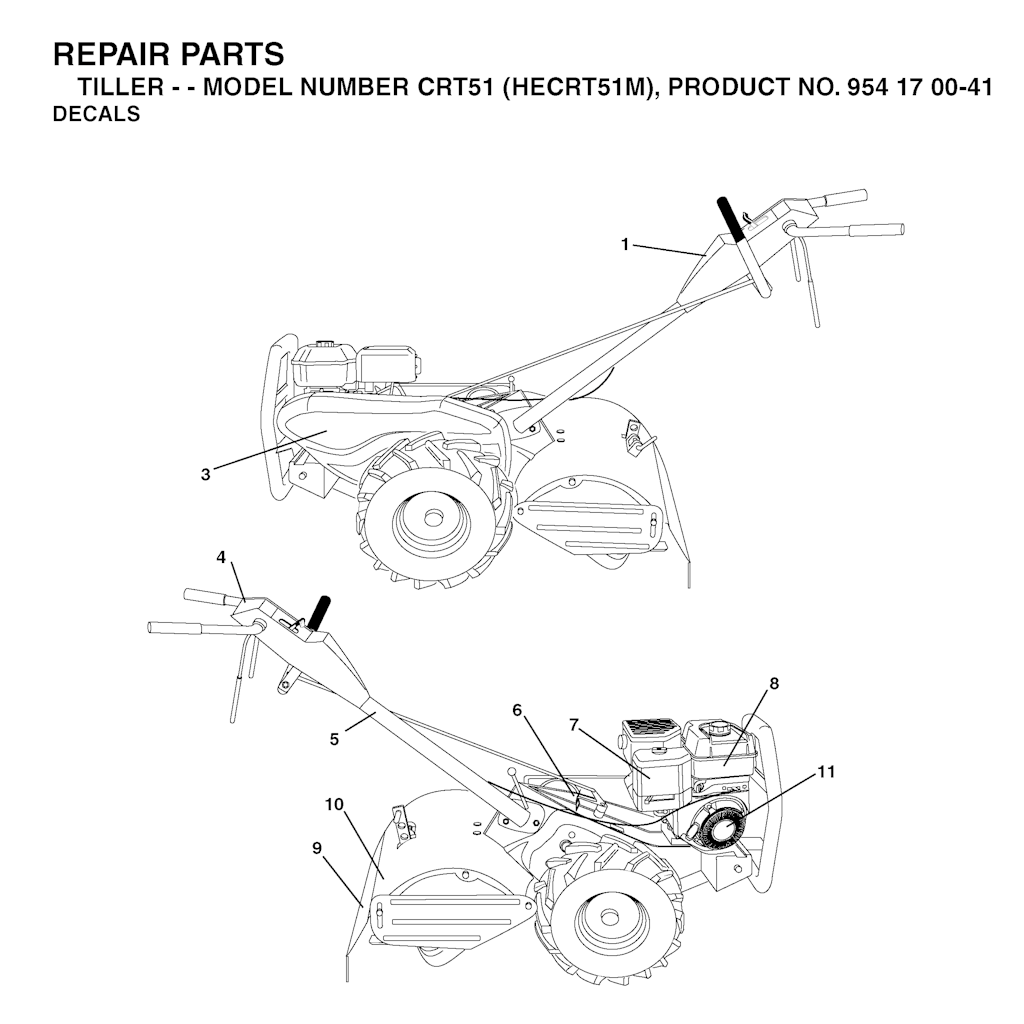 REPAIR PARTS
TILLER - - MODEL NUMBER CRT51 (HECRT51M), PRODUCT NO. 954 17 00-41
DECALS

1
3
4
5
6
7
8
11
10
9