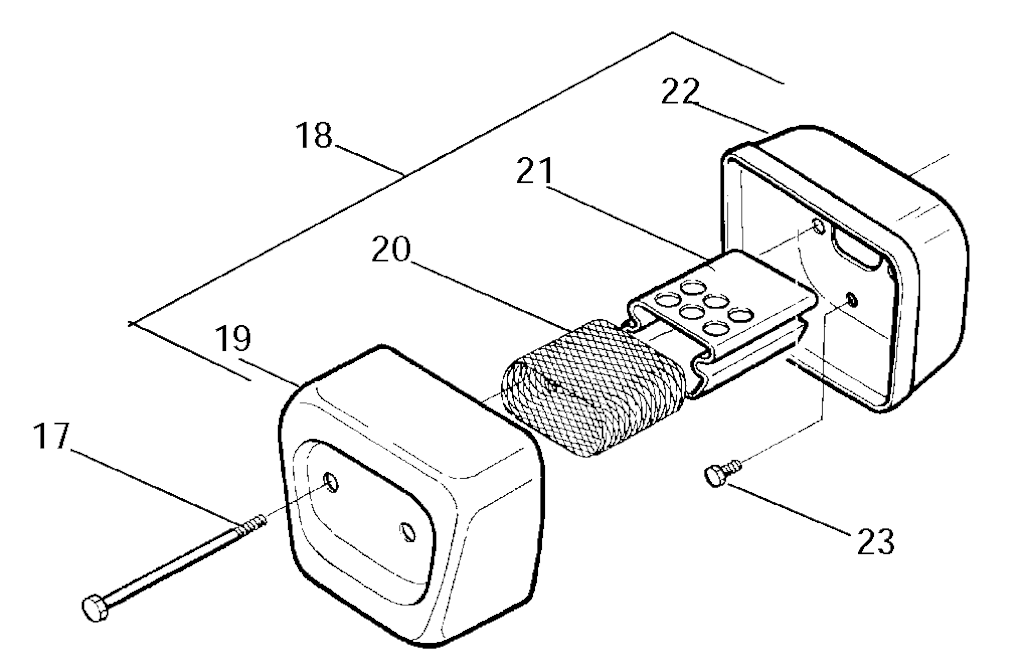 22
18
21
20
19
17
23