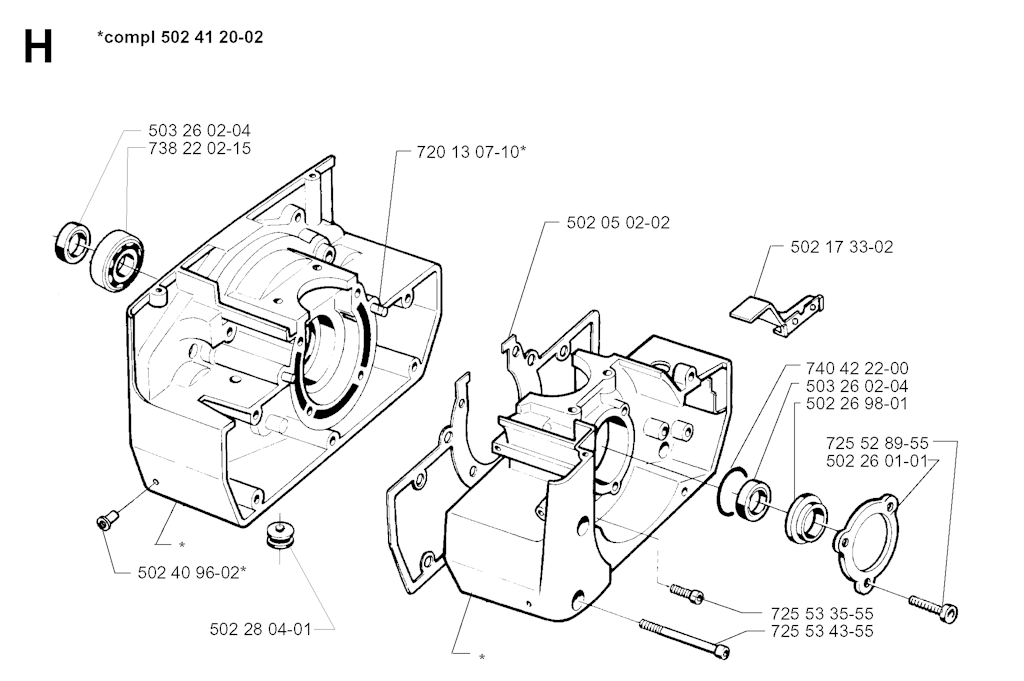 H

*compl 502 41 20-02

503 26 02-04
738 22 02-15

720 13 07-10*

502 05 02-02

502 17 33-02

740 42 22-00
503 26 02-04
502 26 98-01

725 52 89-55
502 26 01-01

*

502 40 96-02*

502 28 04-01

725 53 35-55
725 53 43-55

*