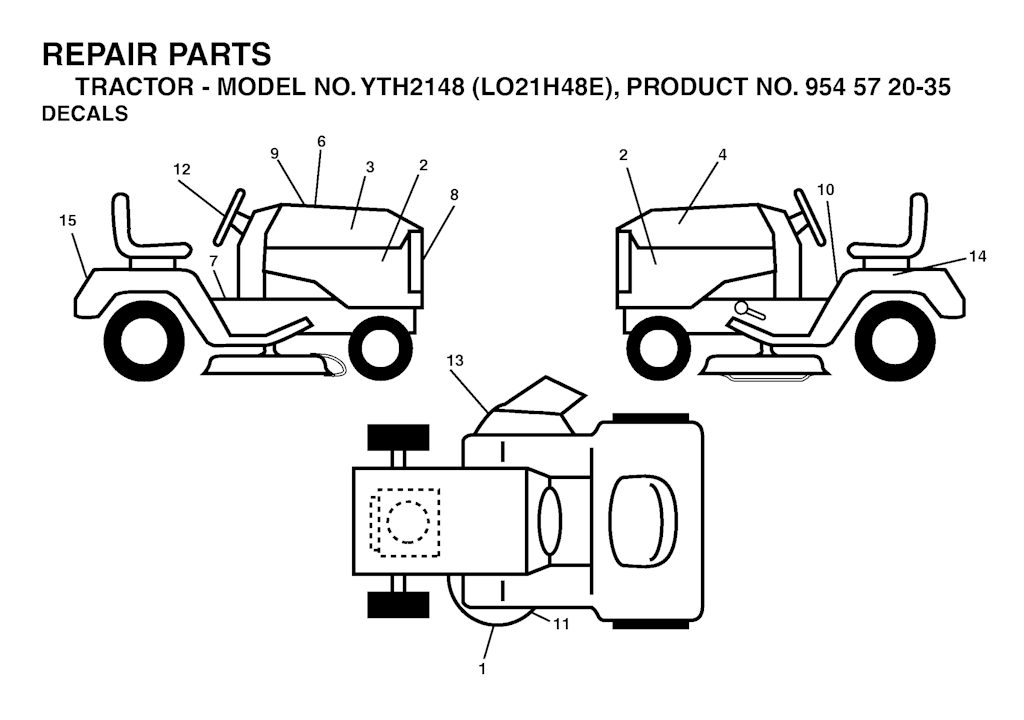 REPAIR PARTS
TRACTOR - MODEL NO. YTH2148 (LO21H48E), PRODUCT NO. 954 57 20-35
DECALS

12
9
6
3
2
8
15
7
2
4
10
14
13
11
1