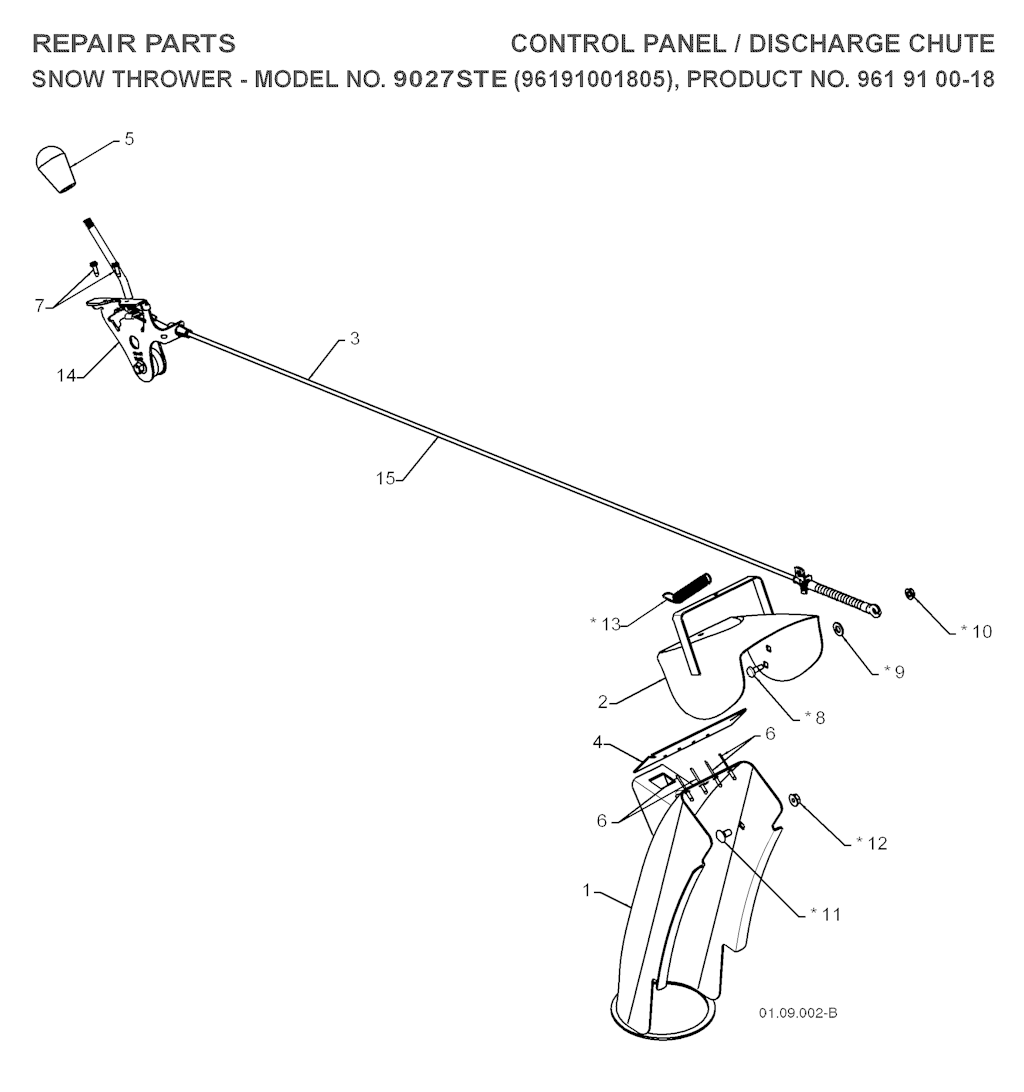 REPAIR PARTS CONTROL PANEL / DISCHARGE CHUTE
SNOW THROWER - MODEL NO. 9027STE (96191001805), PRODUCT NO. 961 91 00-18

5
7
14
3
15
* 13
* 10
* 9
2
* 8
4
6
6
* 12
1
* 11
01.09.002-B