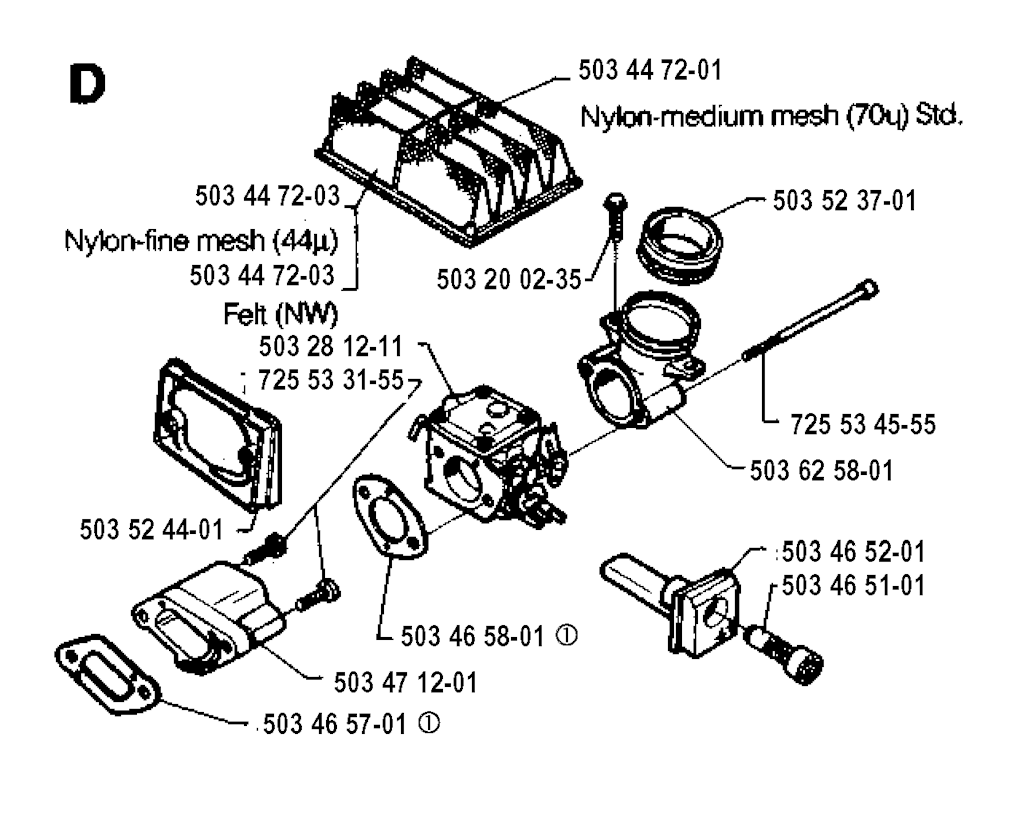 D

503 44 72-01
Nylon-medium mesh (70μ) Std.

503 44 72-03
Nylon-fine mesh (44μ)
503 44 72-03
Felt (NW)

503 52 37-01

503 20 02-35

503 28 12-11
725 53 31-55

725 53 45-55

503 62 58-01

503 52 44-01

503 46 52-01
503 46 51-01

503 46 58-01 ①

503 47 12-01

503 46 57-01 ①